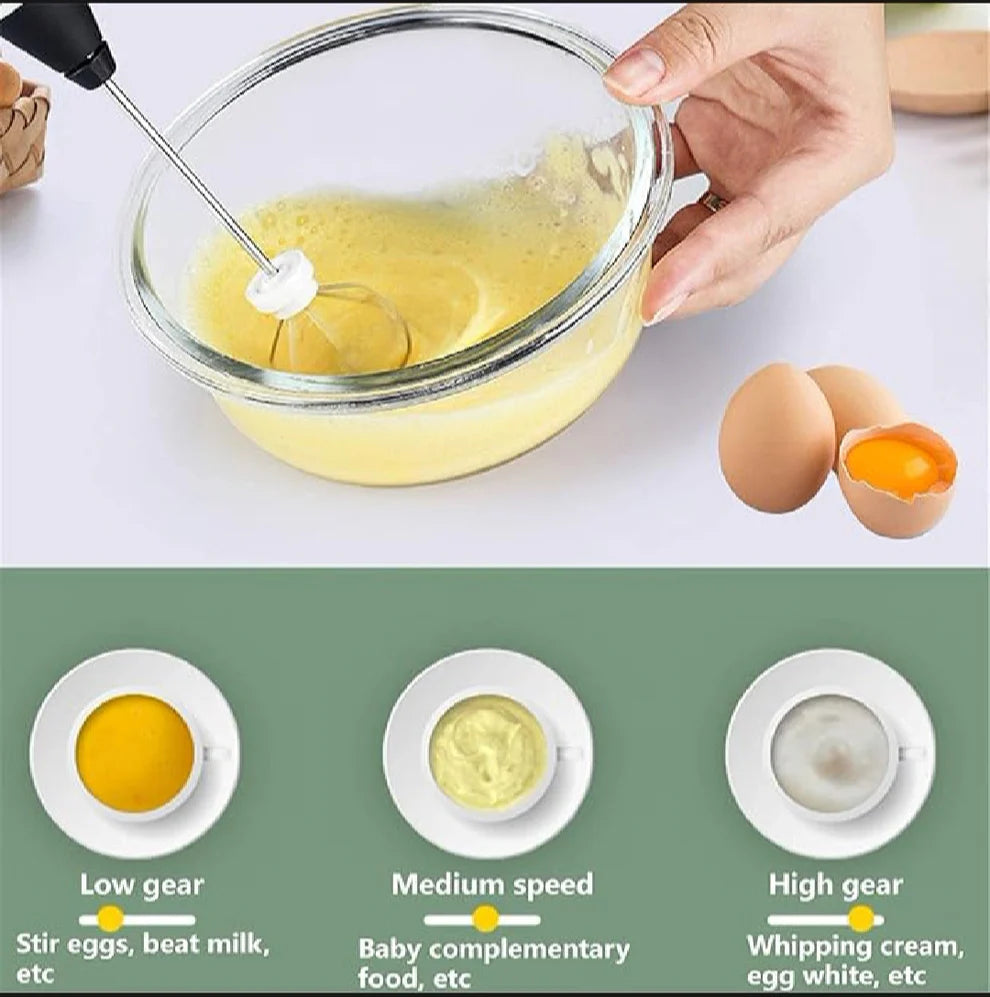 Low gear

Stir eggs, beat milk, etc

Medium speed

Baby complementary food, etc

High gear

Whipping cream, egg white, etc